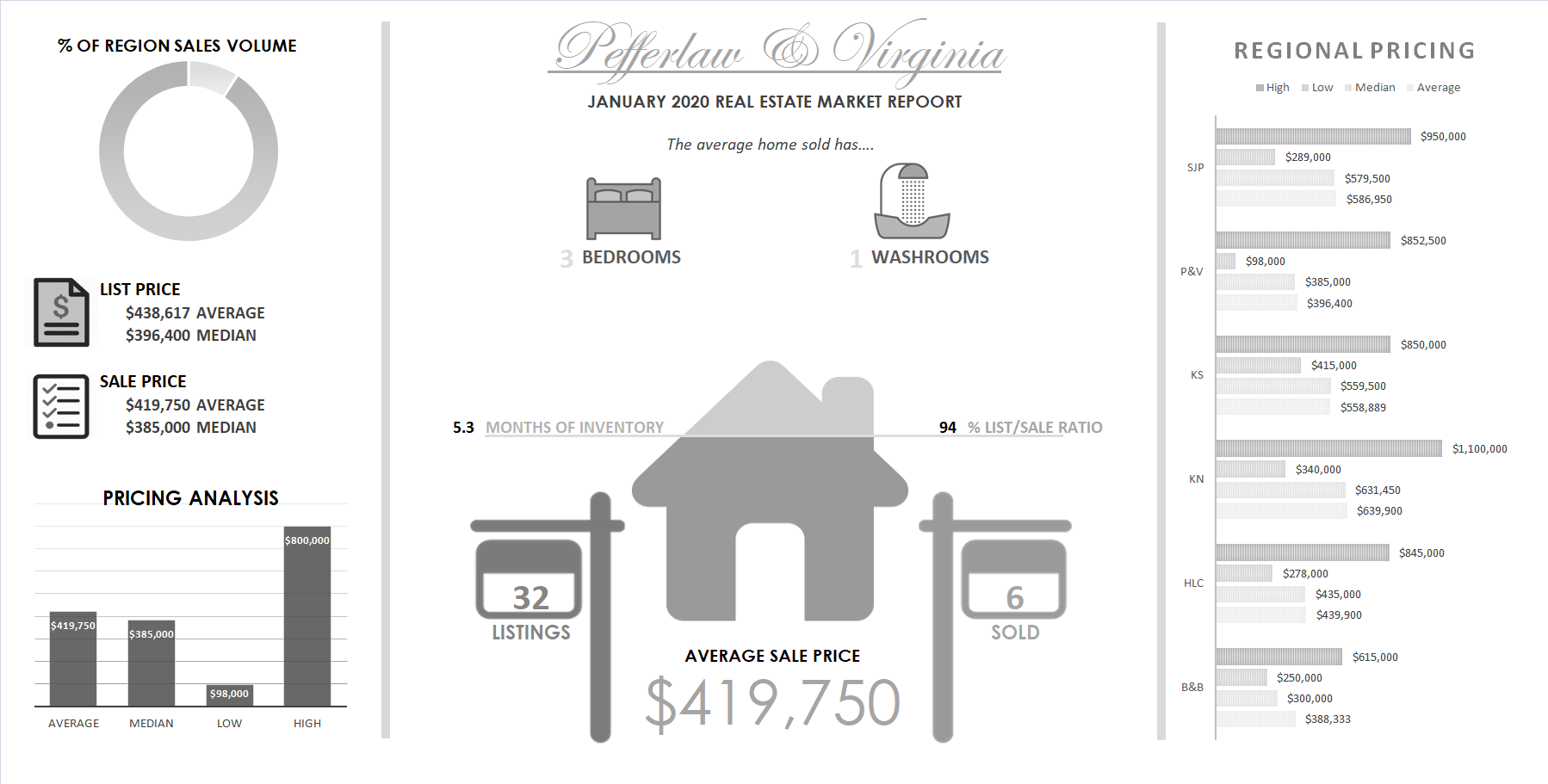 % OF REGION SALES VOLUME

LIST PRICE
$438,617 AVERAGE
$396,400 MEDIAN

SALE PRICE
$419,750 AVERAGE
$385,000 MEDIAN

PRICING ANALYSIS

$419,750
$385,000
$98,000
$800,000
AVERAGE
MEDIAN
LOW
HIGH

Pefferlaw & Virginia
JANUARY 2020 REAL ESTATE MARKET REPOORT

The average home sold has....

3 BEDROOMS
1 WASHROOMS

5.3 MONTHS OF INVENTORY
94 % LIST/SALE RATIO

32
LISTINGS

6
SOLD

AVERAGE SALE PRICE
$419,750

REGIONAL PRICING

High Low Median Average

SJP
$950,000
$289,000
$579,500
$586,950

P&V
$852,500
$98,000
$385,000
$396,400

KS
$850,000
$415,000
$559,500
$558,889

KN
$1,100,000
$340,000
$631,450
$639,900

HLC
$845,000
$278,000
$435,000
$439,900

B&B
$615,000
$250,000
$300,000
$388,333